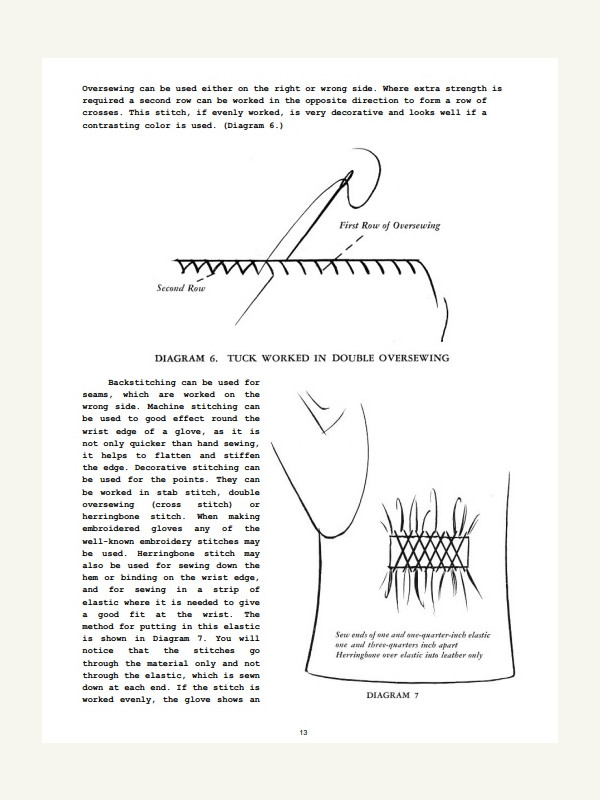 Oversewing can be used either on the right or wrong side. Where extra strength is required a second row can be worked in the opposite direction to form a row of crosses. This stitch, if evenly worked, is very decorative and looks well if a contrasting color is used. (Diagram 6.)

First Row of Oversewing

Second Row

DIAGRAM 6. TUCK WORKED IN DOUBLE OVERSEWING

Backstitching can be used for seams, which are worked on the wrong side. Machine stitching can be used to good effect round the wrist edge of a glove, as it is not only quicker than hand sewing, it helps to flatten and stiffen the edge. Decorative stitching can be used for the points. They can be worked in stab stitch, double oversewing (cross stitch) or herringbone stitch. When making embroidered gloves any of the well-known embroidery stitches may be used. Herringbone stitch may also be used for sewing down the hem or binding on the wrist edge, and for sewing in a strip of elastic where it is needed to give a good fit at the wrist. The method for putting in this elastic is shown in Diagram 7. You will notice that the stitches go through the material only and not through the elastic, which is sewn down at each end. If the stitch is worked evenly, the glove shows an

Sew ends of one and one-quarter-inch elastic one and three-quarters inch apart Herringbone over elastic into leather only

DIAGRAM 7

13